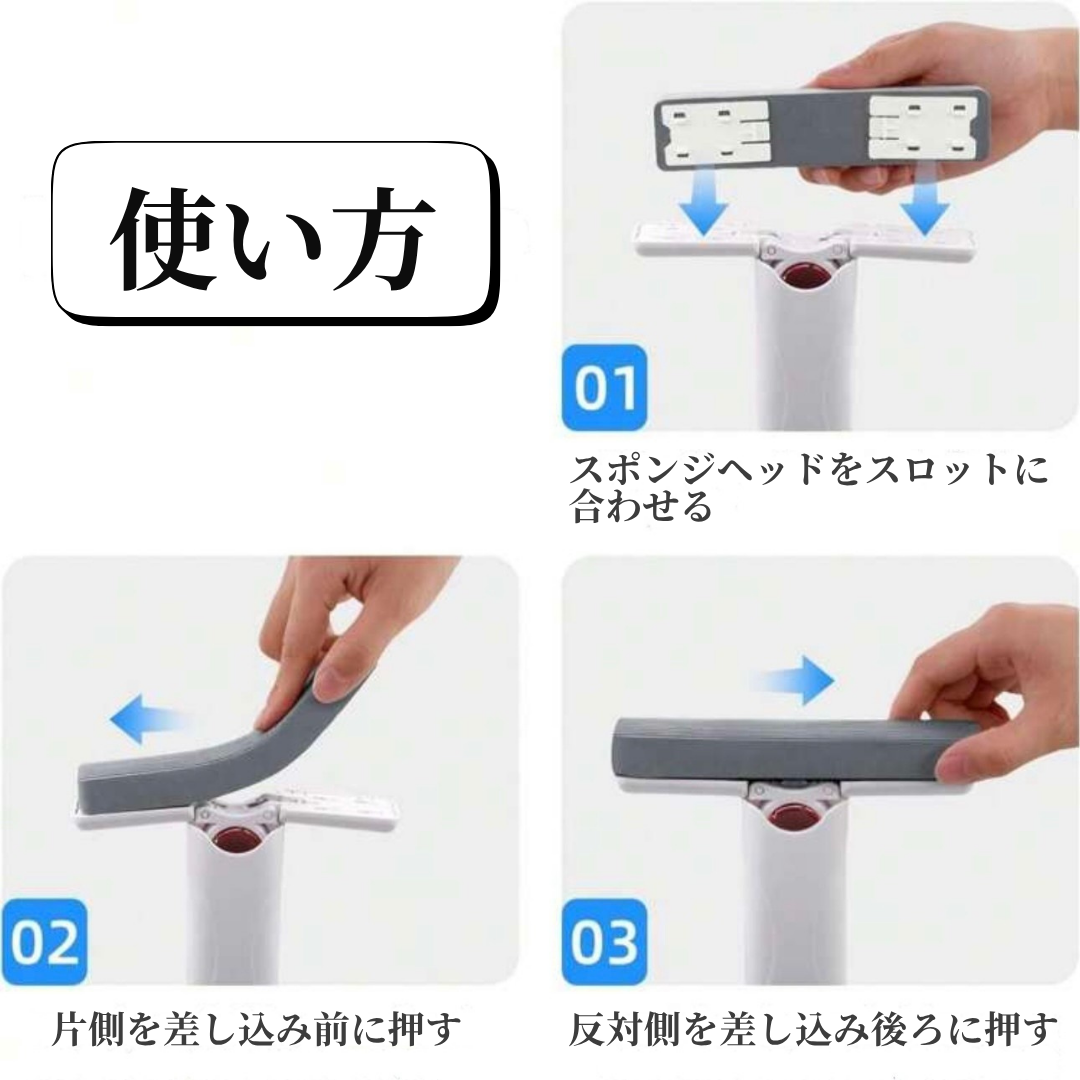 使い方

01

スポンジヘッドをスロットに合わせる

02

片側を差し込み前に押す

03

反対側を差し込み後ろに押す