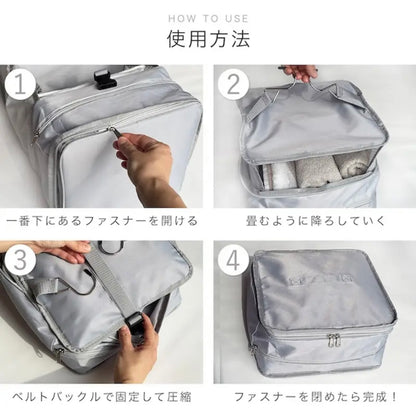 HOW TO USE
使用方法

1

一番下にあるファスナーを開ける

2

畳むように降ろしていく

3

ベルトバックルで固定して圧縮

4

ファスナーを閉めたら完成！